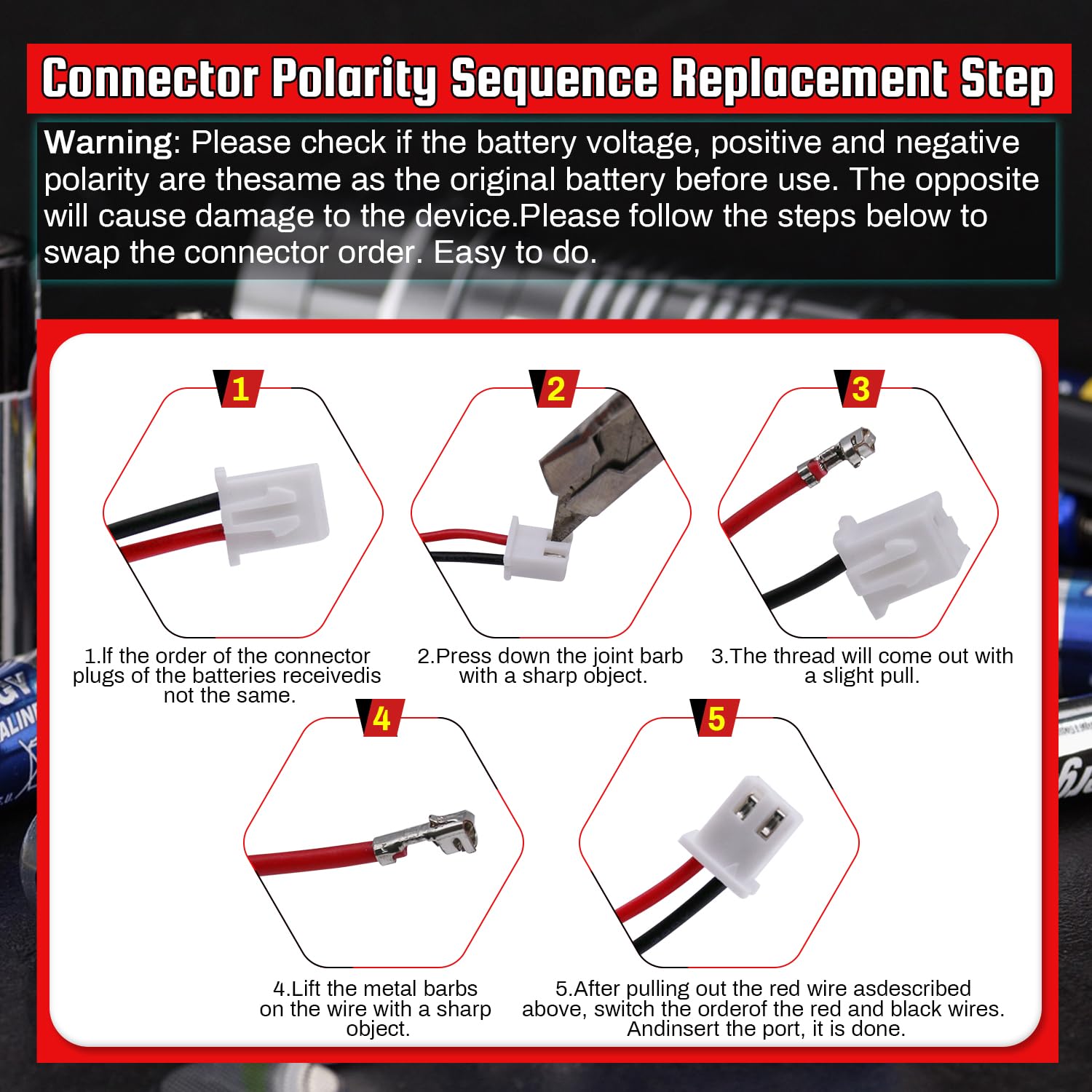 Connector Polarity Sequence Replacement Step

Warning: Please check if the battery voltage, positive and negative polarity are thesame as the original battery before use. The opposite will cause damage to the device.Please follow the steps below to swap the connector order. Easy to do.

1

1.If the order of the connector plugs of the batteries receivedis not the same.

2

2.Press down the joint barb with a sharp object.

3

3.The thread will come out with a slight pull.

4

4.Lift the metal barbs on the wire with a sharp object.

5

5.After pulling out the red wire asdescribed above, switch the orderof the red and black wires. Andinsert the port, it is done.